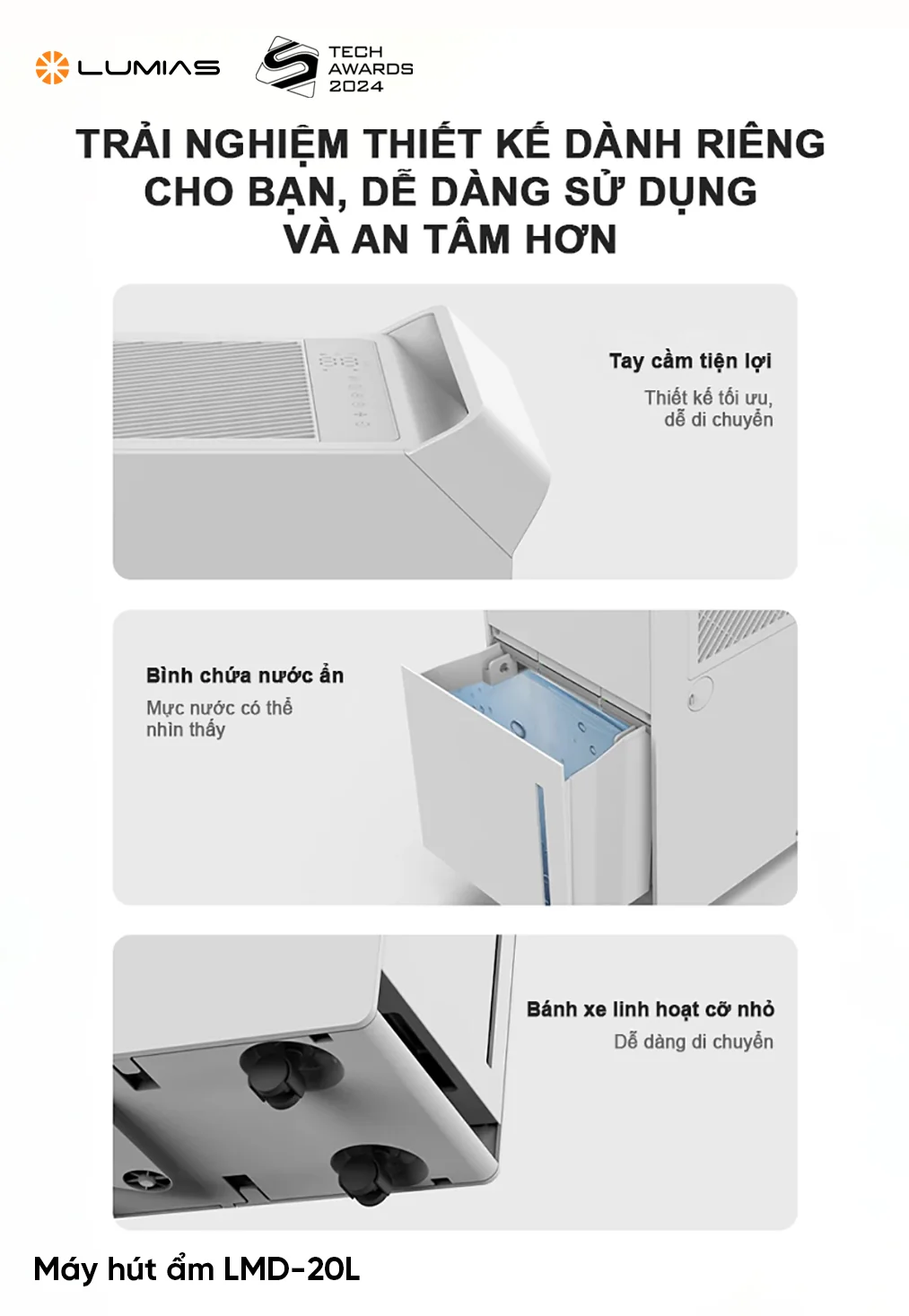 LUMIAS

TECH AWARDS 2024

TRẢI NGHIỆM THIẾT KẾ DÀNH RIÊNG CHO BẠN, DỄ DÀNG SỬ DỤNG VÀ AN TÂM HƠN

Tay cầm tiện lợi

Thiết kế tối ưu, dễ di chuyển

Bình chứa nước ẩn

Mực nước có thể nhìn thấy

Bánh xe linh hoạt cỡ nhỏ

Dễ dàng di chuyển

Máy hút ẩm LMD-20L