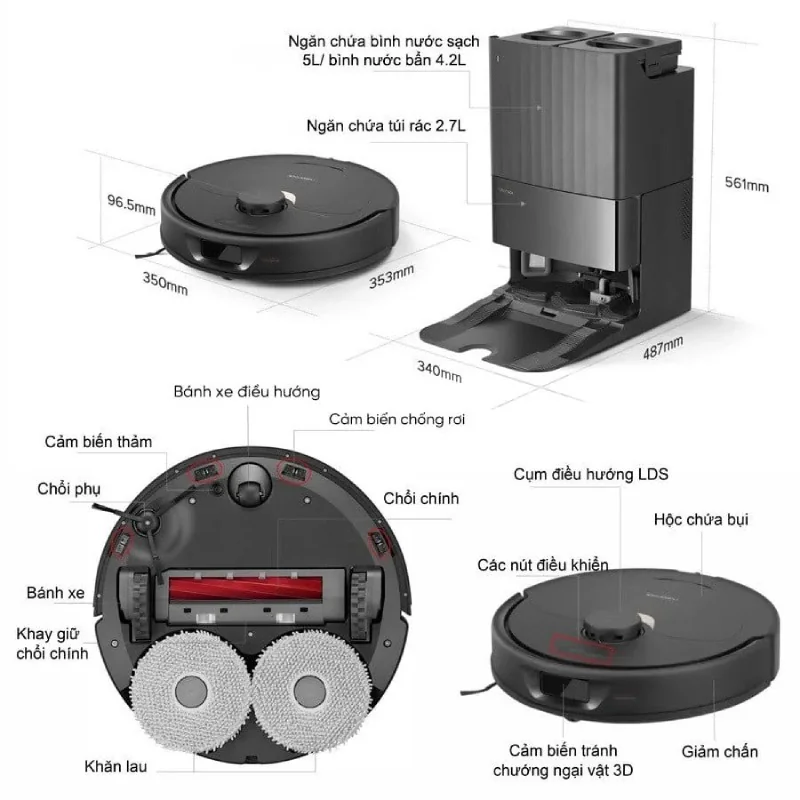 Ngăn chứa bình nước sạch 5L/ bình nước bẩn 4.2L

Ngăn chứa túi rác 2.7L

96.5mm

350mm

353mm

561mm

340mm

487mm

Bánh xe điều hướng

Cảm biến chống rơi

Cảm biến thảm

Chổi phụ

Chổi chính

Bánh xe

Khay giữ chổi chính

Khăn lau

Cụm điều hướng LDS

Hộc chứa bụi

Các nút điều khiển

Cảm biến tránh chướng ngại vật 3D

Giảm chấn